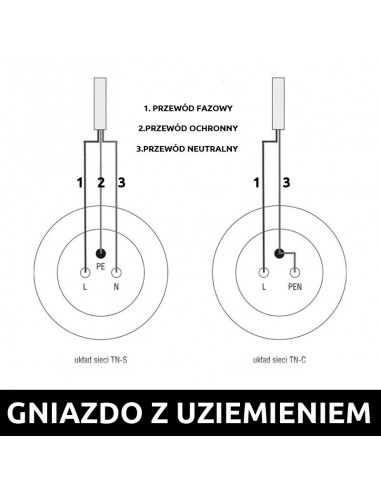 1. PRZEWÓD FAZOWY

2.PRZEWÓD OCHRONNY

3.PRZEWÓD NEUTRALNY

1 2 3

PE

L N

układ sieci TN-S

1 3

L PEN

układ sieci TN-C

GNIAZDO Z UZIEMIENIEM