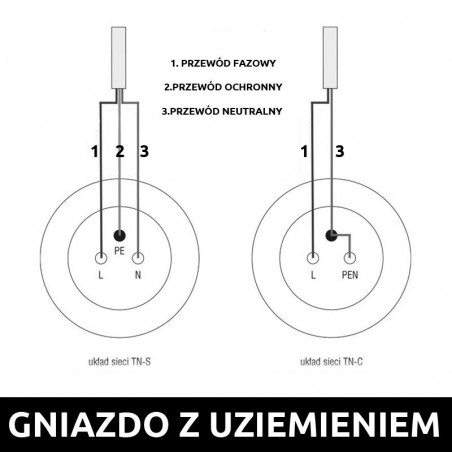 1. PRZEWÓD FAZOWY

2.PRZEWÓD OCHRONNY

3.PRZEWÓD NEUTRALNY

1 2 3

PE

L N

układ sieci TN-S

1 3

L PEN

układ sieci TN-C

GNIAZDO Z UZIEMIENIEM