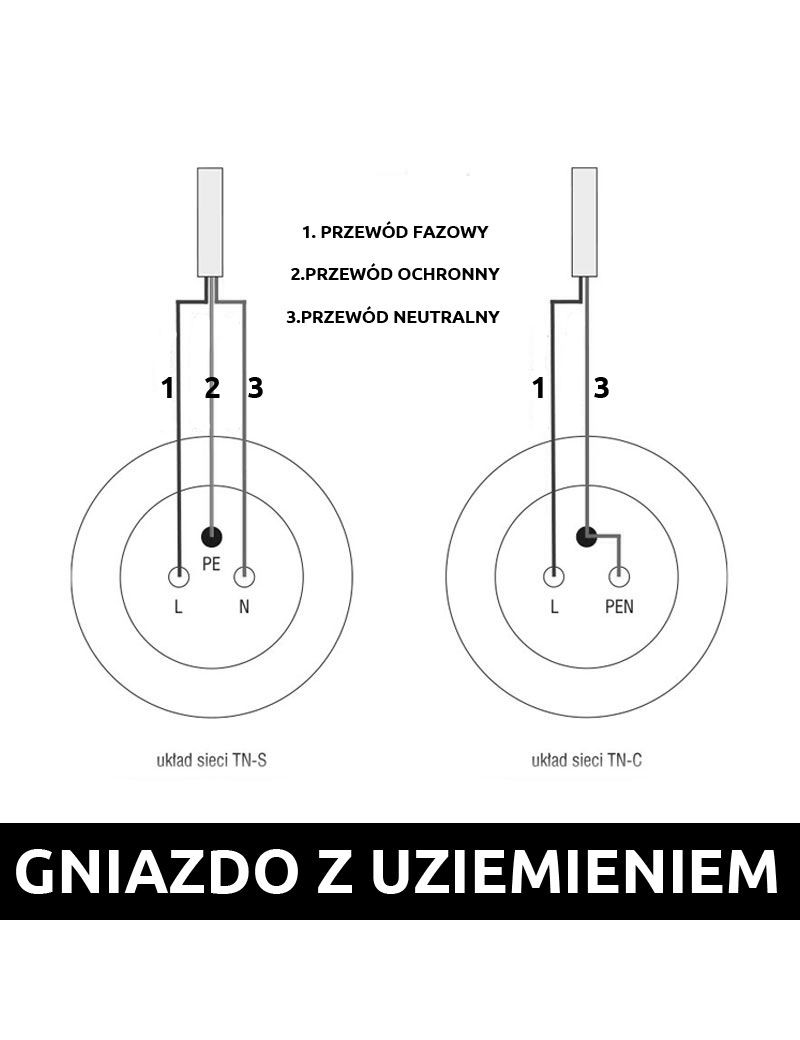 1. PRZEWÓD FAZOWY
2.PRZEWÓD OCHRONNY
3.PRZEWÓD NEUTRALNY

1 2 3

PE
L N

układ sieci TN-S

1 3

L PEN

układ sieci TN-C

GNIAZDO Z UZIEMIENIEM